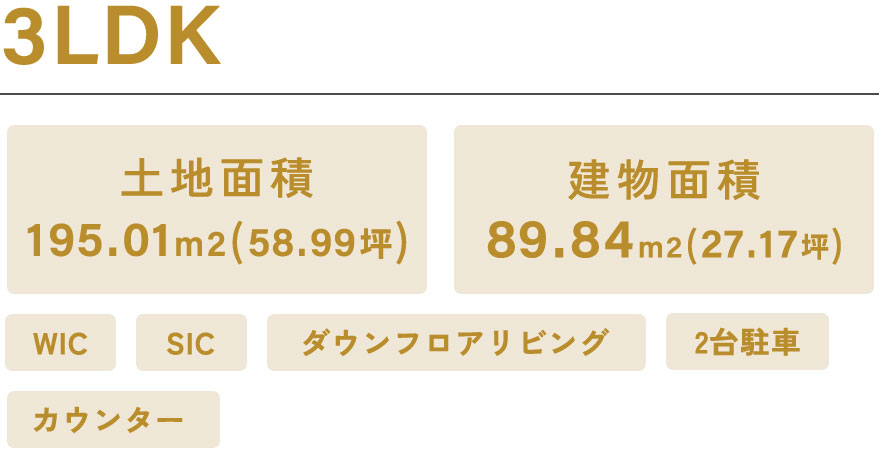 3LDK

土地面積
195.01m2(58.99坪)

建物面積
89.84m2(27.17坪)

WIC

SIC

ダウンフロアリビング

2台駐車

カウンター