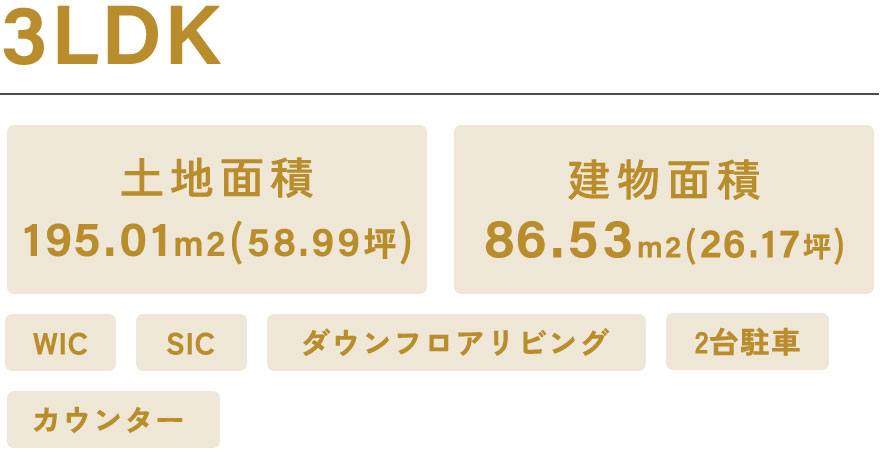 3LDK

土地面積
195.01m2(58.99坪)

建物面積
86.53m2(26.17坪)

WIC

SIC

ダウンフロアリビング

2台駐車

カウンター